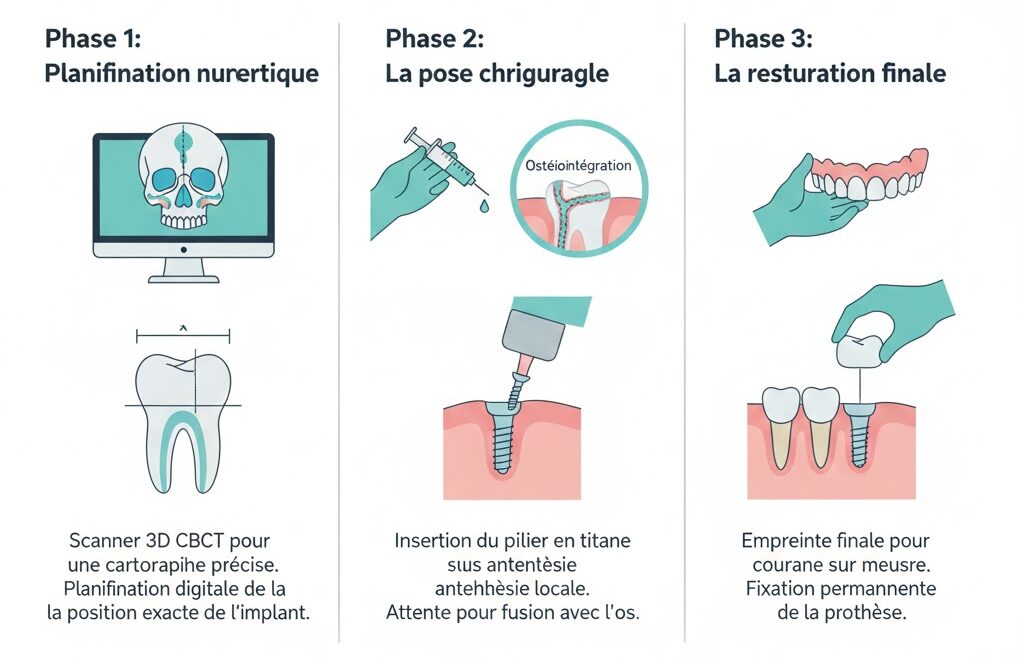 Phase 1:
Planifination nurertique

Scanner 3D CBCT pour une cartorapihe précise. Planifination digitale de la la position exacte de l'implant.

Phase 2:
La pose chriguragle

Ostéiointégration

Insertion du pilier en titane sus antentèsie antehhèsie locale. Attente pour fusion avec l'os.

Phase 3:
La resturation finale

Empreinte finale pour courane sur meusre. Fixation permannente de la prothèse.